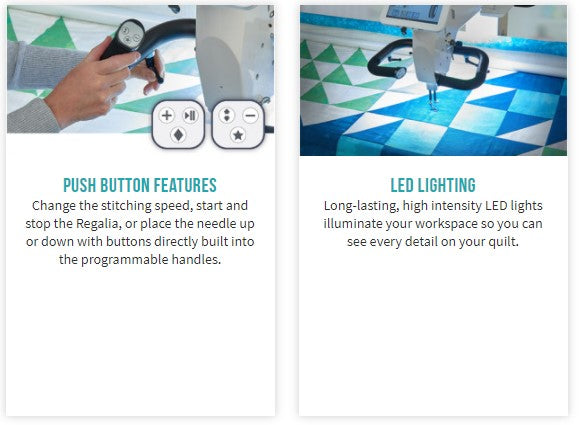 PUSH BUTTON FEATURES
Change the stitching speed, start and stop the Regalia, or place the needle up or down with buttons directly built into the programmable handles.

LED LIGHTING
Long-lasting, high intensity LED lights illuminate your workspace so you can see every detail on your quilt.